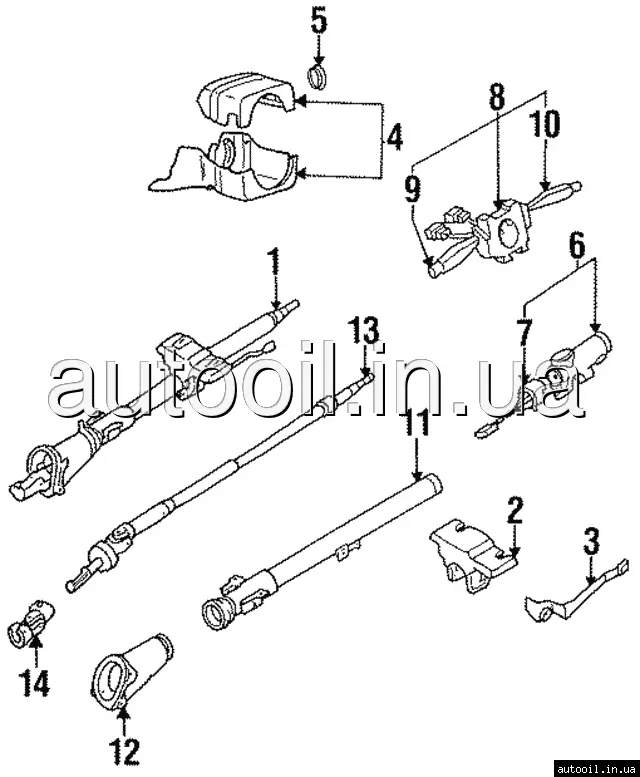 5
4
8
10
9
6
1
13
7
autooil.in.ua
11
2
3
14
12
autooil.in.ua