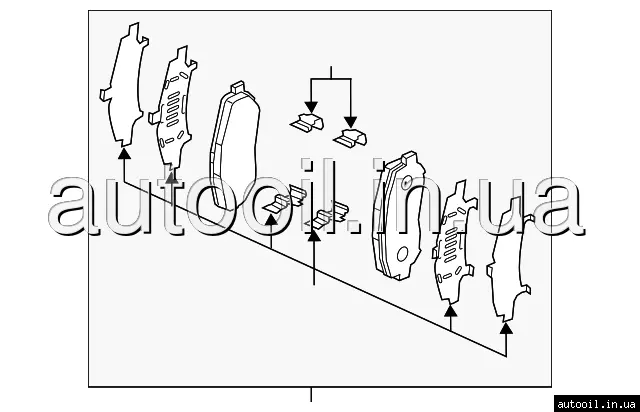 autooil.in.ua

autooil.in.ua