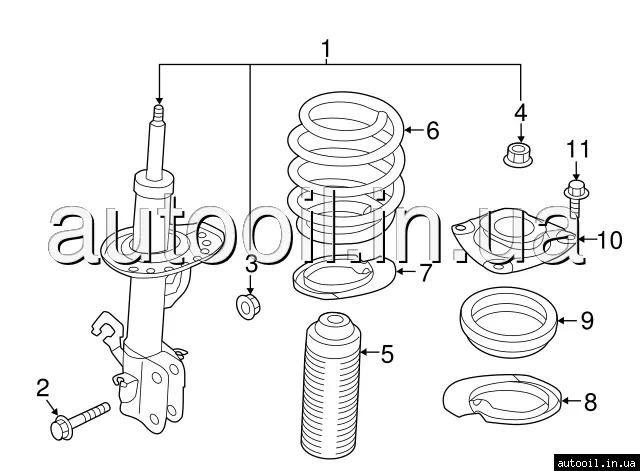 1
4
6
11
autooil.in.ua
10
3
7
9
5
2
8
autooil.in.ua