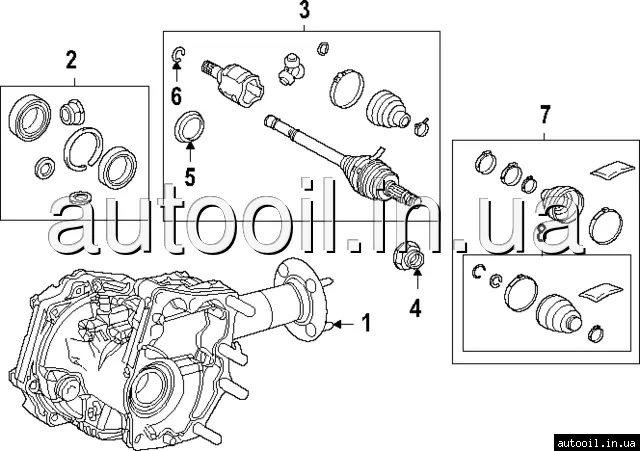 3
2
6
5
7
autooil.in.ua
8
4
1
autooil.in.ua