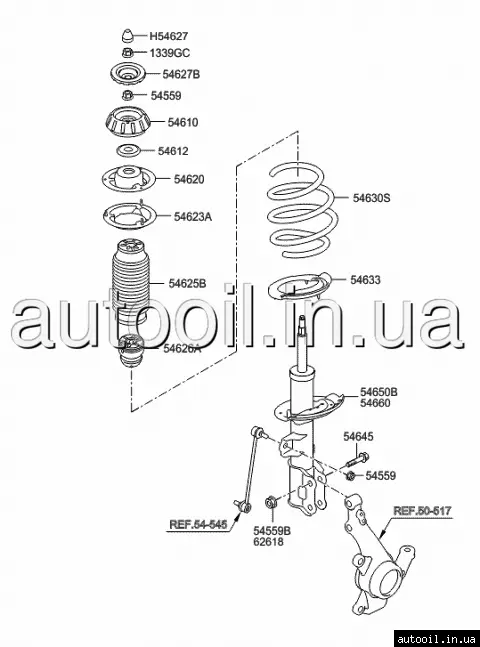 H54627
1339GC
54627B
54559
54610
54612
54620
54623A
54625B
54626A
54630S
54633
autooil.in.ua
54650B
54660
54645
54559
REF.54-545
54559B
62618
REF.50-517
autooil.in.ua