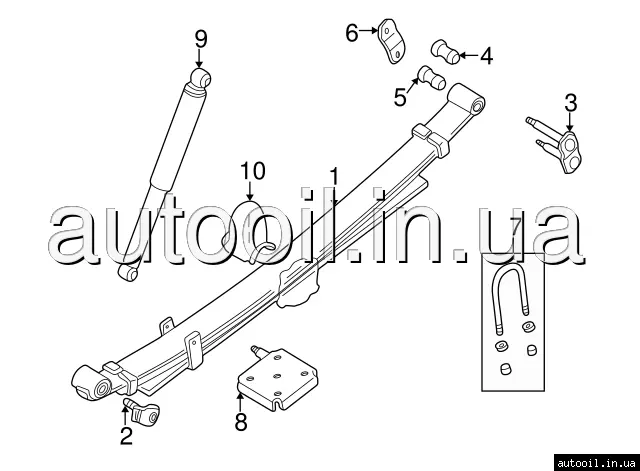 9
6
4
5
3
10
1
autooil.in.ua
7
2
8
autooil.in.ua