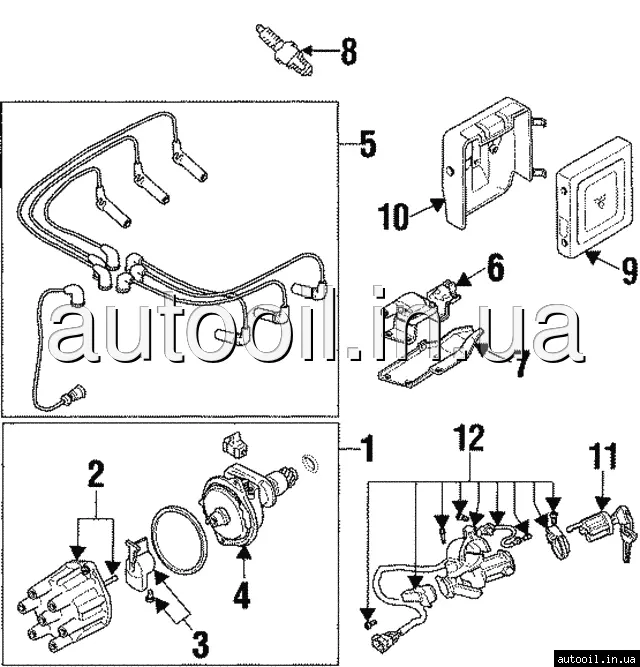 8
5
10
9
6
autooil.in.ua
7
1
12
11
2
4
3
autooil.in.ua