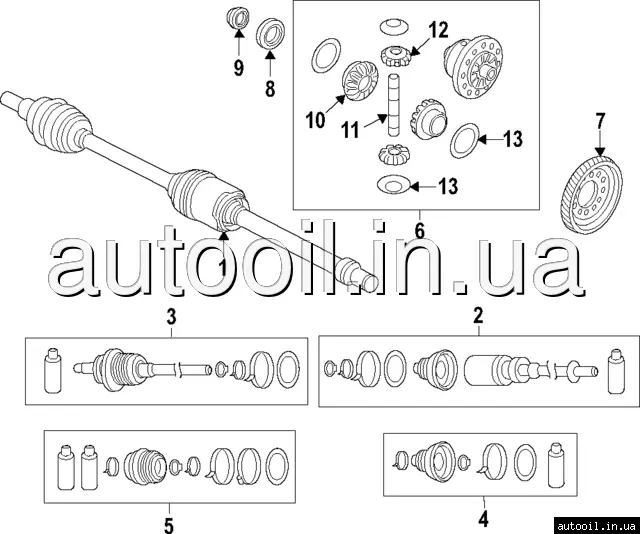 9
8
12
10
11
13
13
7
6
1
autooil.in.ua
3
2
5
4
autooil.in.ua