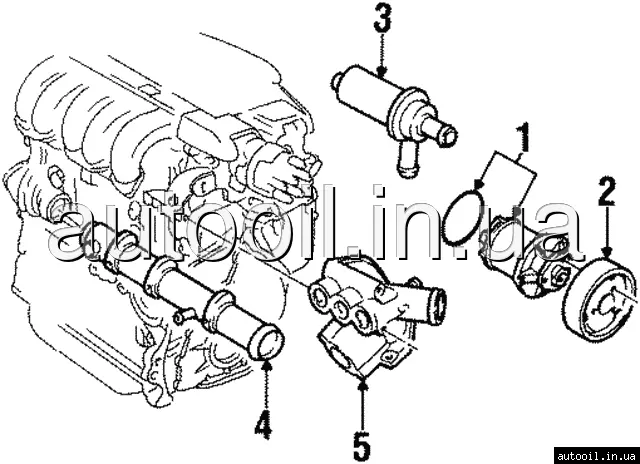 3
1
2
autooil.in.ua
4
5
autooil.in.ua