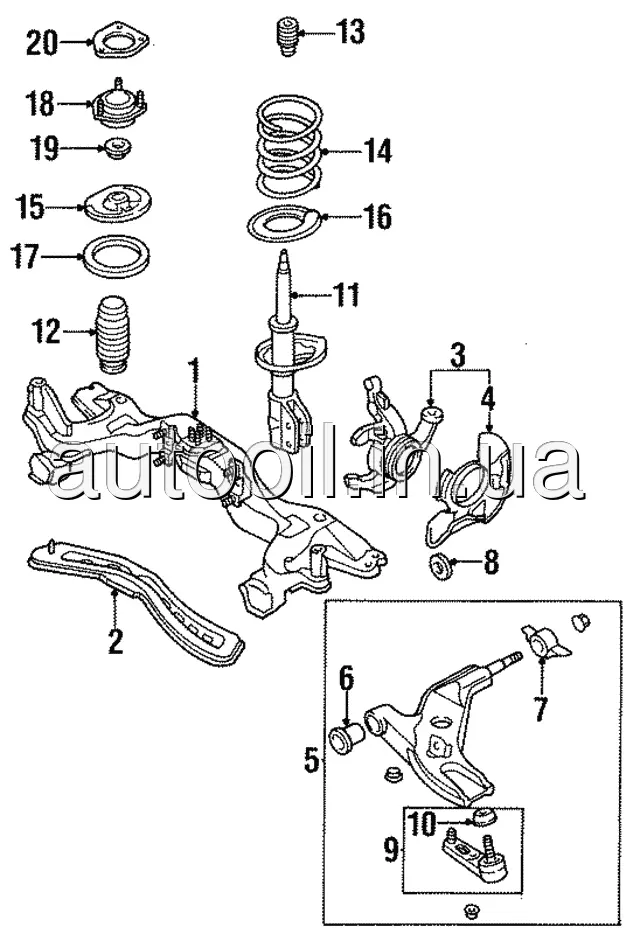 20
13
18
19
14
15
16
17
11
12
1
3
4
autooil.in.ua
8
2
6
7
5
10
9