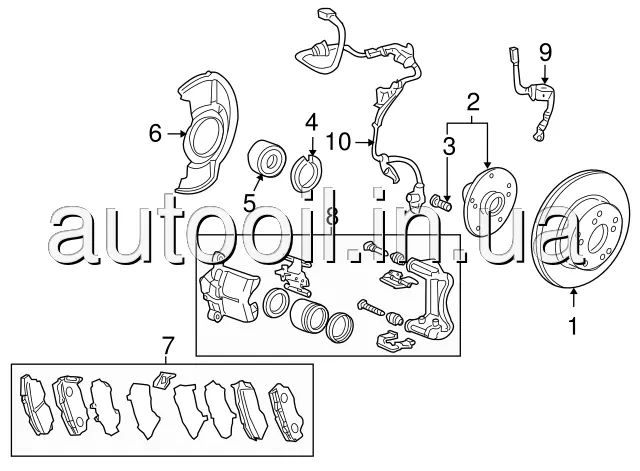 9
2
6
4
10
3
5
8
autooil.in.ua
1
7