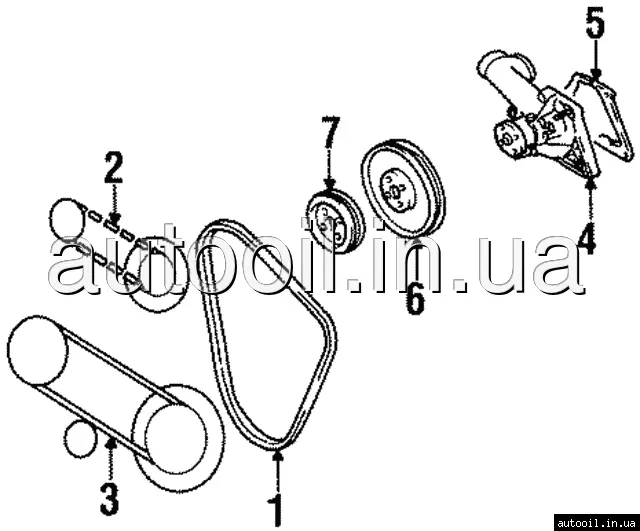 5
7
2
autooil.in.ua
4
6
3
1
autooil.in.ua