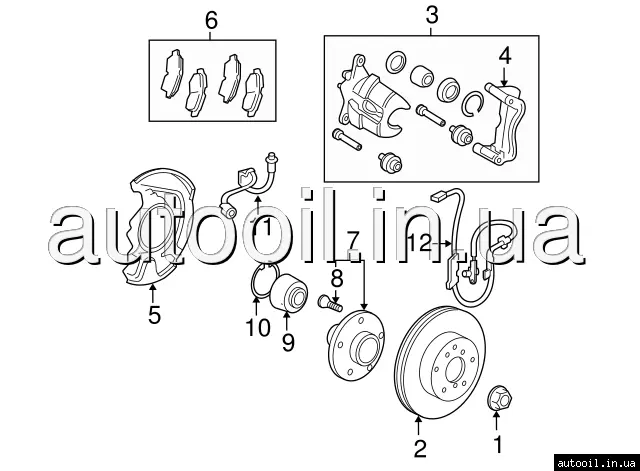 6
3
4
autooil.in.ua
11
7
12
8
5
10
9
2
1
autooil.in.ua