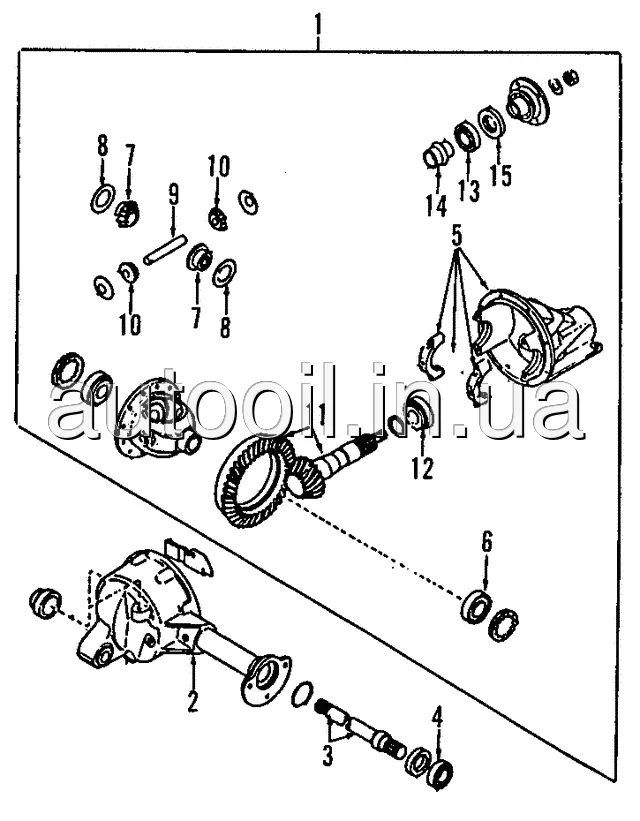 1

8
7
10
9
10
7
8

14
13
15

5

autooil.in.ua

11

12

6

2

3

4