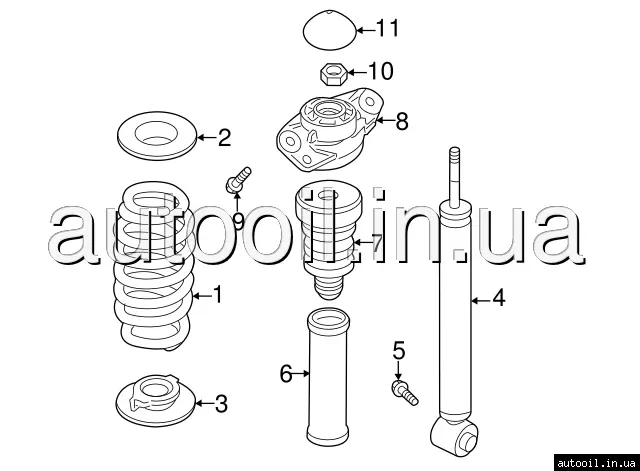 11
10
8
2
9
autooil.in.ua
7
1
4
5
6
3
autooil.in.ua