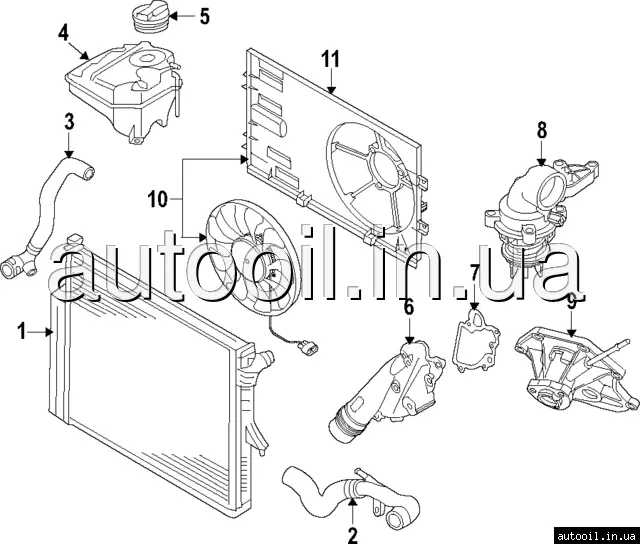 5
4
11
3
8
10
autooil.in.ua
7
6
9
1
2
autooil.in.ua