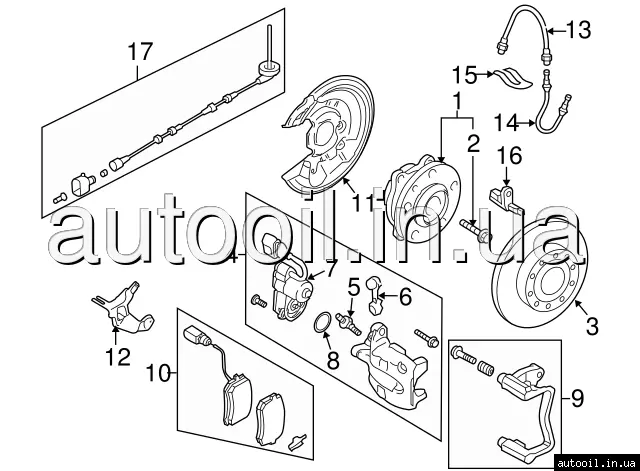 17
13
15
1
14
2
16
11
autooil.in.ua
4
7
5
6
3
12
8
10
9
autooil.in.ua