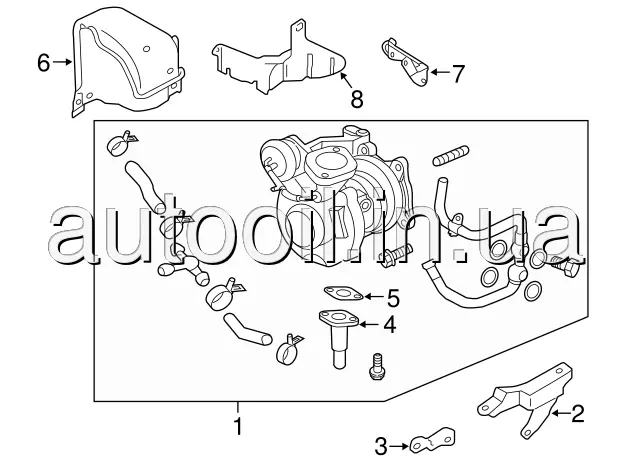 6
8
7
autooil.in.ua
5
4
1
2
3