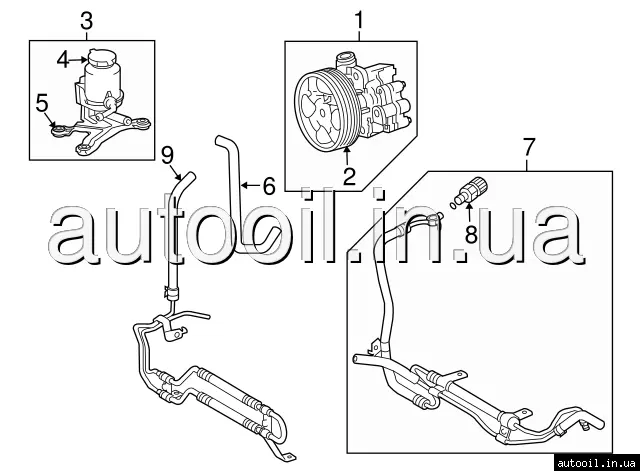 3
4
5
1
2
9
6
7
8
autooil.in.ua
autooil.in.ua