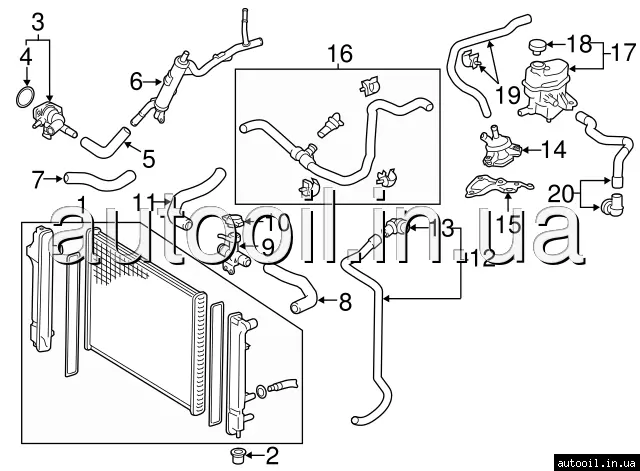 3
4
6
5
7
16
18
17
19
14
20
15
1
11
10
9
13
12
8
2
autooil.in.ua
autooil.in.ua