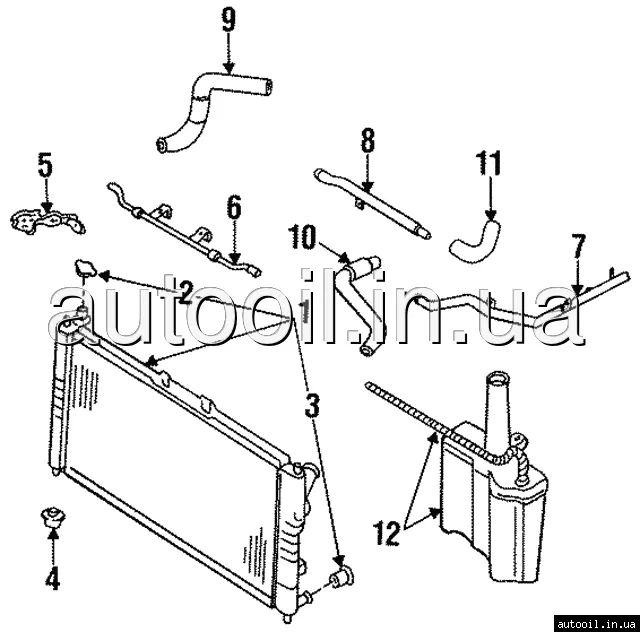 9
5
8
11
6
10
7
2
1
autooil.in.ua
3
12
4
autooil.in.ua