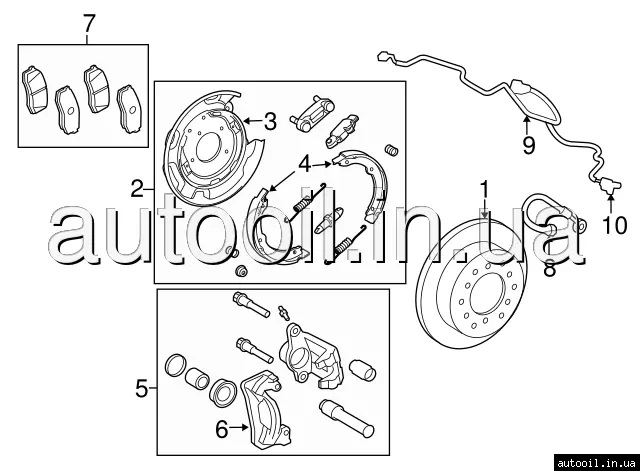 7
3
4
2
9
1
10
autooil.in.ua
8
5
6
autooil.in.ua