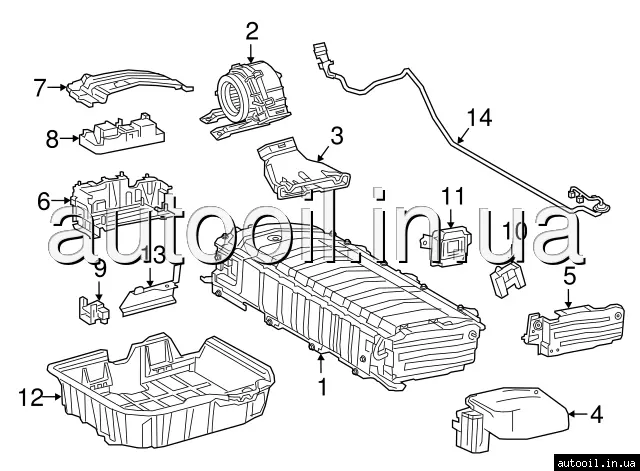 2
7
14
8
3
6
11
autooil.in.ua
10
13
9
5
1
12
4
autooil.in.ua