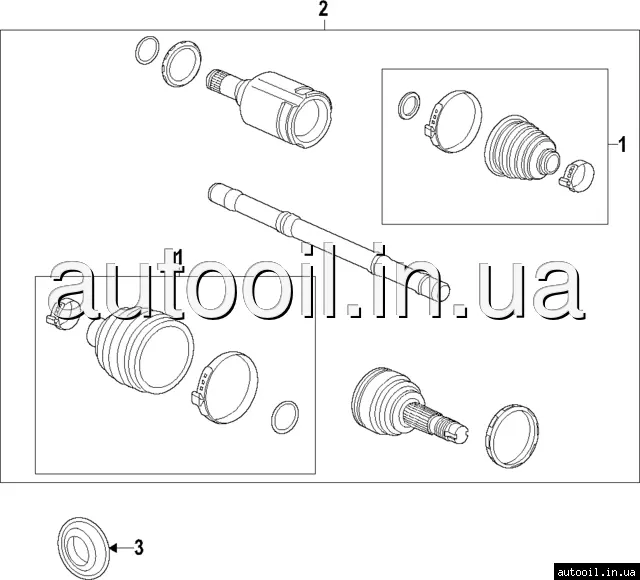 2
1
1
autooil.in.ua
3
autooil.in.ua