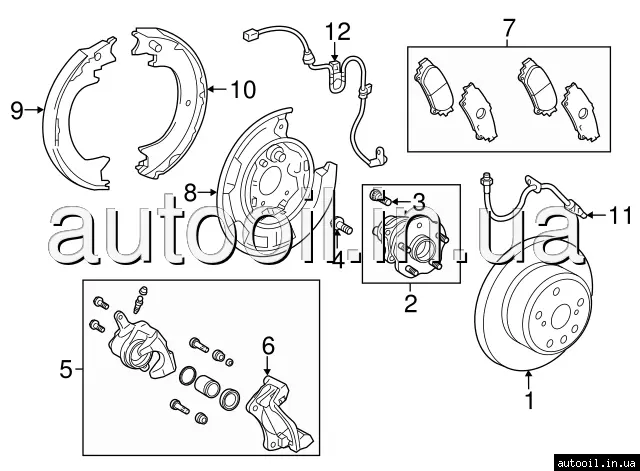 12
7
9
10
8
3
11
autooil.in.ua
4
2
5
6
1
autooil.in.ua