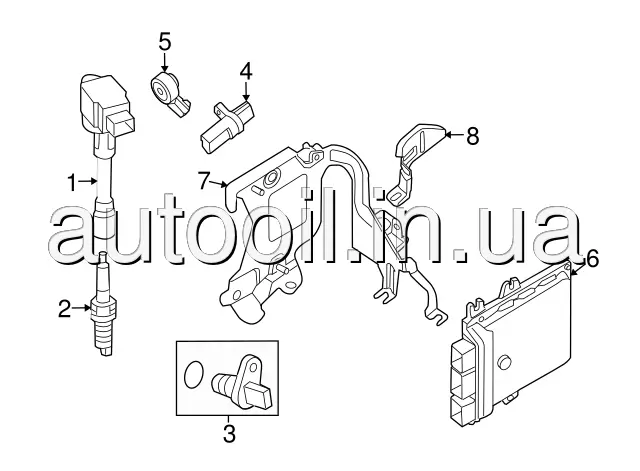 5
4
8
1
7
autooil.in.ua
6
2
3