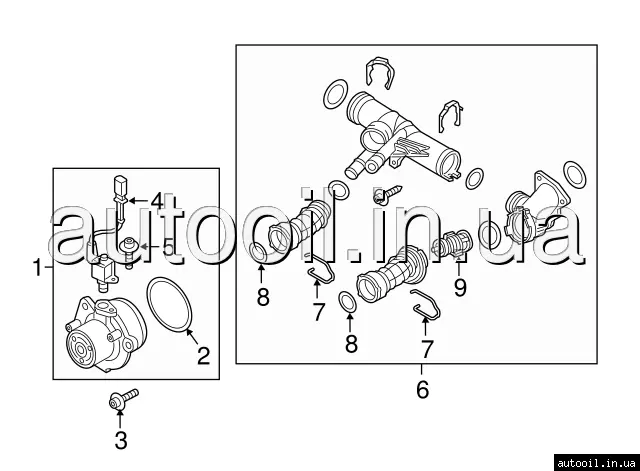 autooil.in.ua

4
5
1
2
3
8
7
8
7
9
6

autooil.in.ua