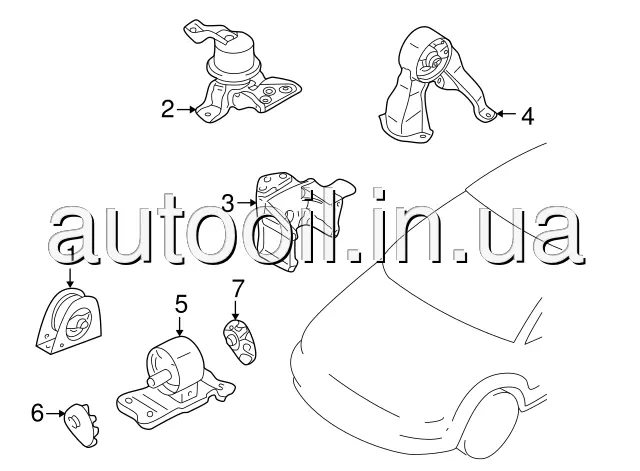 2
4
3
autooil.in.ua
1
7
5
6